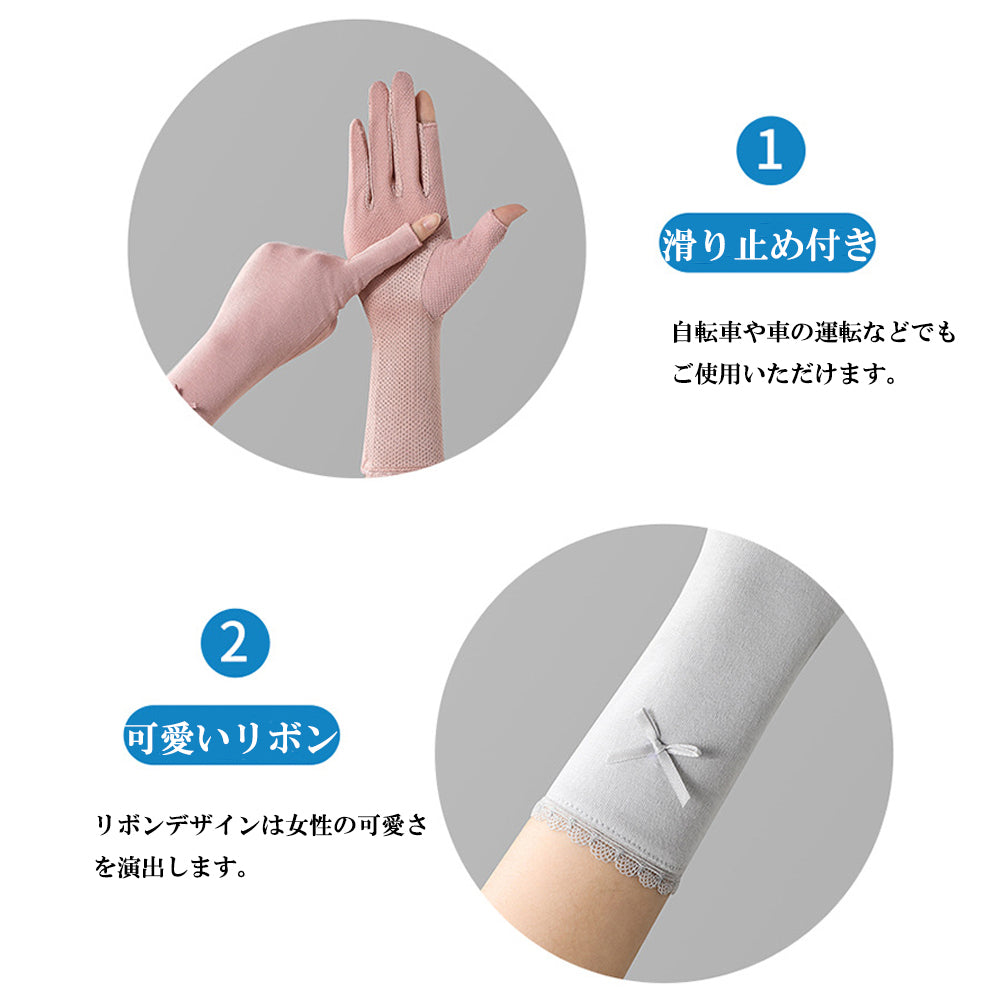 1

滑り止め付き

自転車や車の運転などでもご使用いただけます。

2

可愛いリボン

リボンデザインは女性の可愛さを演出します。